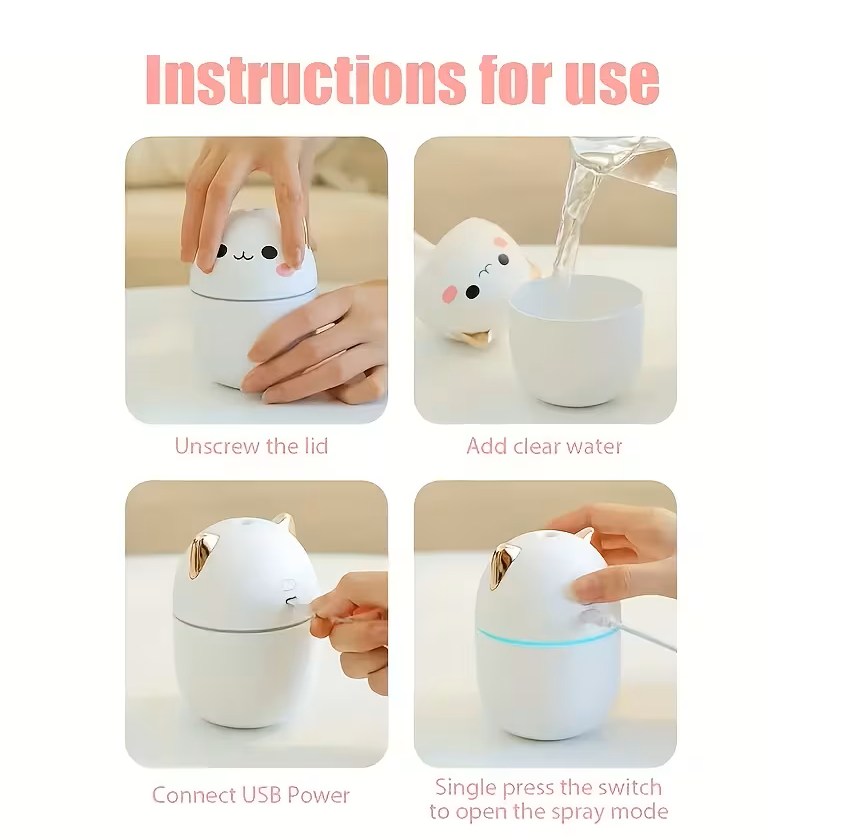 Instructions for use

Unscrew the lid

Add clear water

Connect USB Power

Single press the switch to open the spray mode